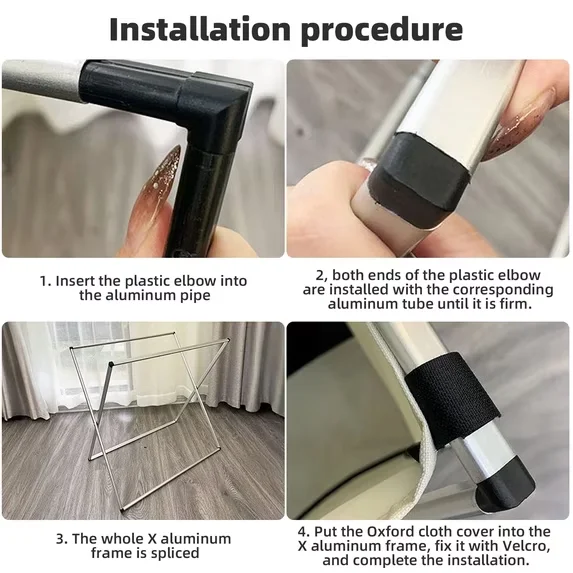 Installation procedure

1. Insert the plastic elbow into the aluminum pipe

2, both ends of the plastic elbow are installed with the corresponding aluminum tube until it is firm.

3. The whole X aluminum frame is spliced

4. Put the Oxford cloth cover into the X aluminum frame, fix it with Velcro, and complete the installation.