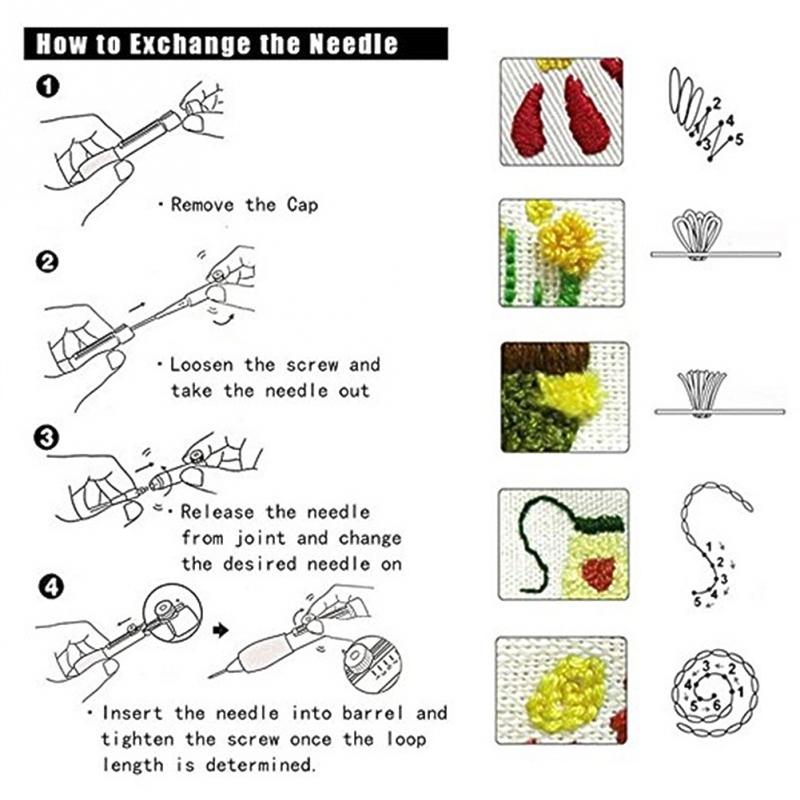 How to Exchange the Needle

1

· Remove the Cap

2

· Loosen the screw and take the needle out

3

· Release the needle from joint and change the desired needle on

4

· Insert the needle into barrel and tighten the screw once the loop length is determined.

1 2 3 4 5

1 2 3 4 5

1 2 3 4 5 6